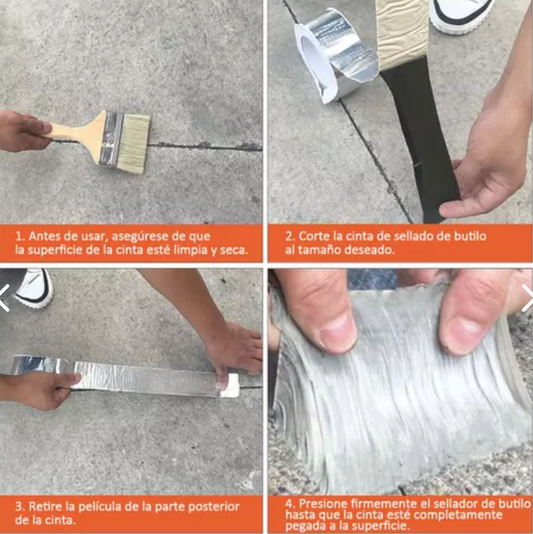 1. Antes de usar, asegúrese de que la superficie de la cinta esté limpia y seca.

2. Corte la cinta de sellado de butilo al tamaño deseado.

3. Retire la película de la parte posterior de la cinta.

4. Presione firmemente el sellador de butilo hasta que la cinta esté completamente pegada a la superficie.